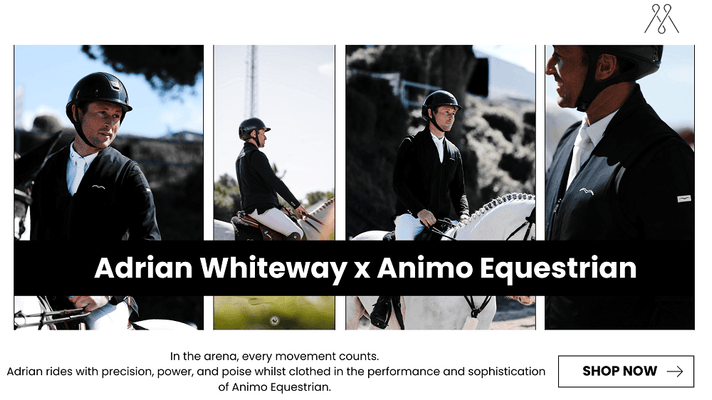 Adrian Whiteway x Animo Equestrian

In the arena, every movement counts.
Adrian rides with precision, power, and poise whilst clothed in the performance and sophistication of Animo Equestrian.

SHOP NOW →